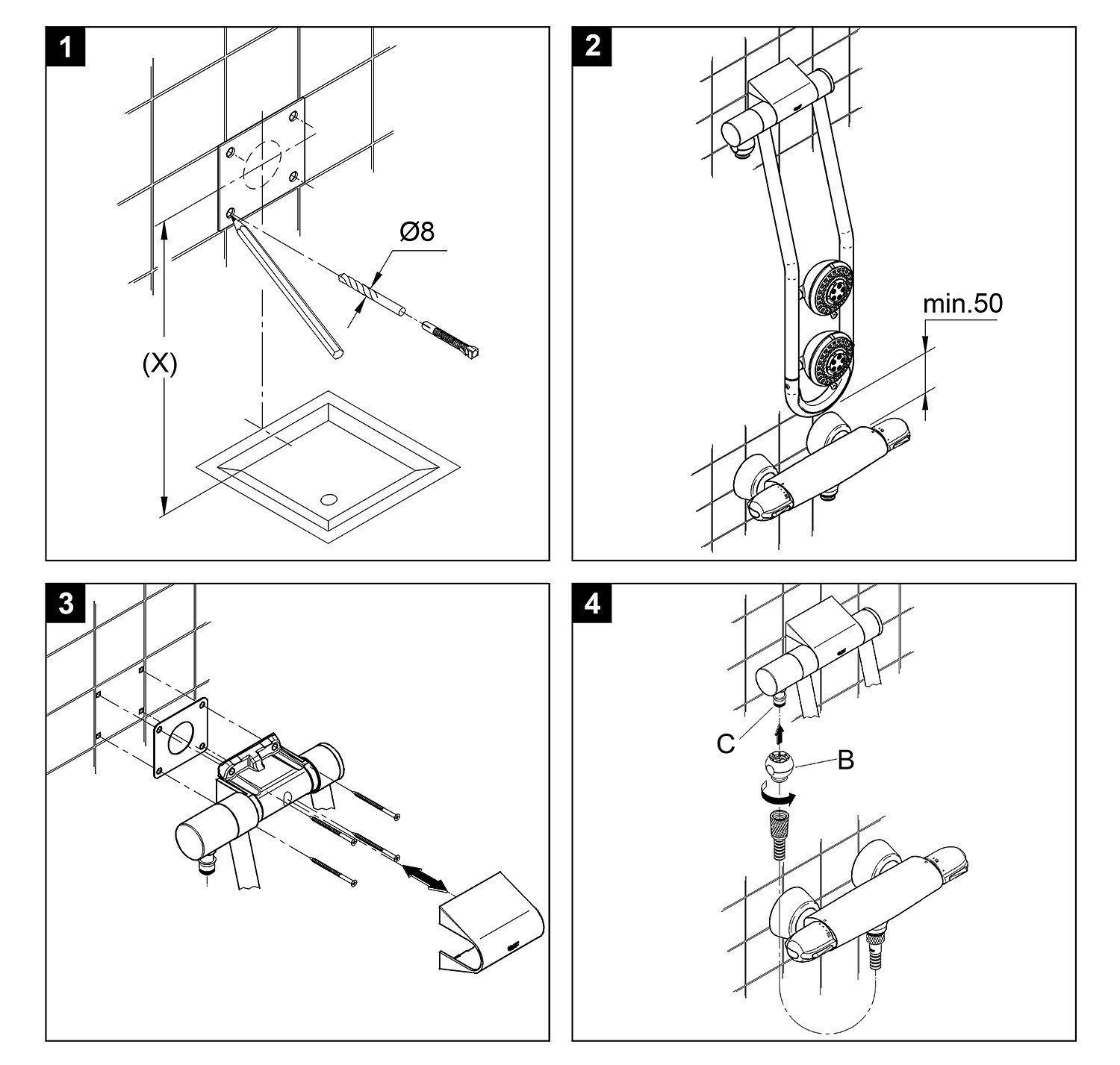 1

Ø8

(X)

2

min.50

3

4

C

B