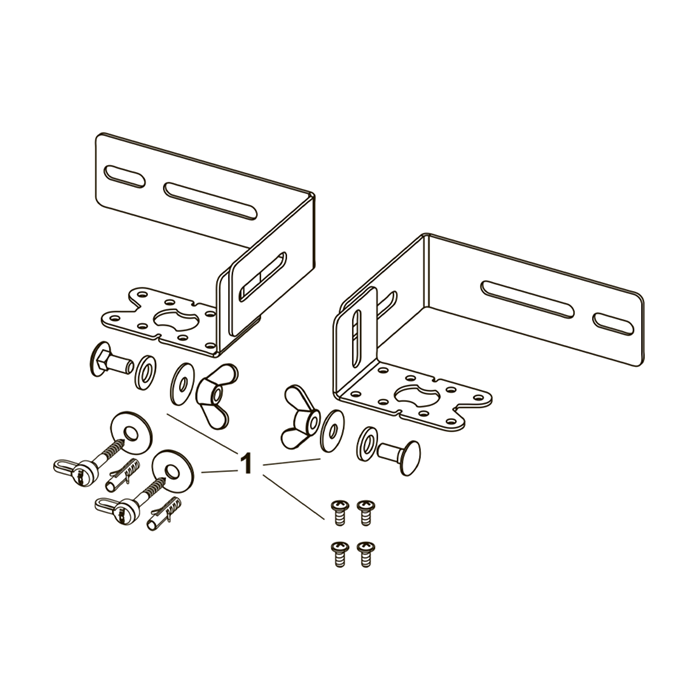 1