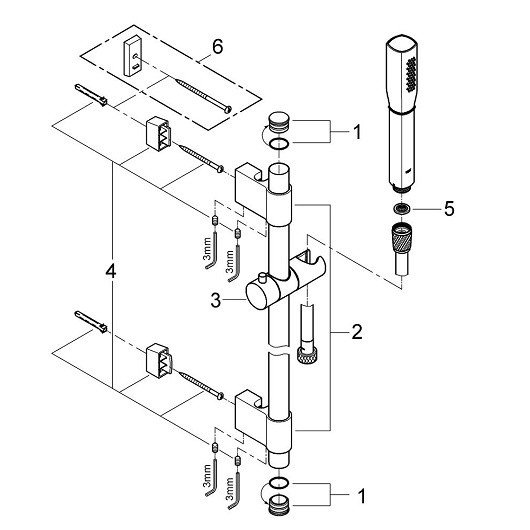 6

1

5

3mm

3mm

4

3

2

3mm

3mm

1