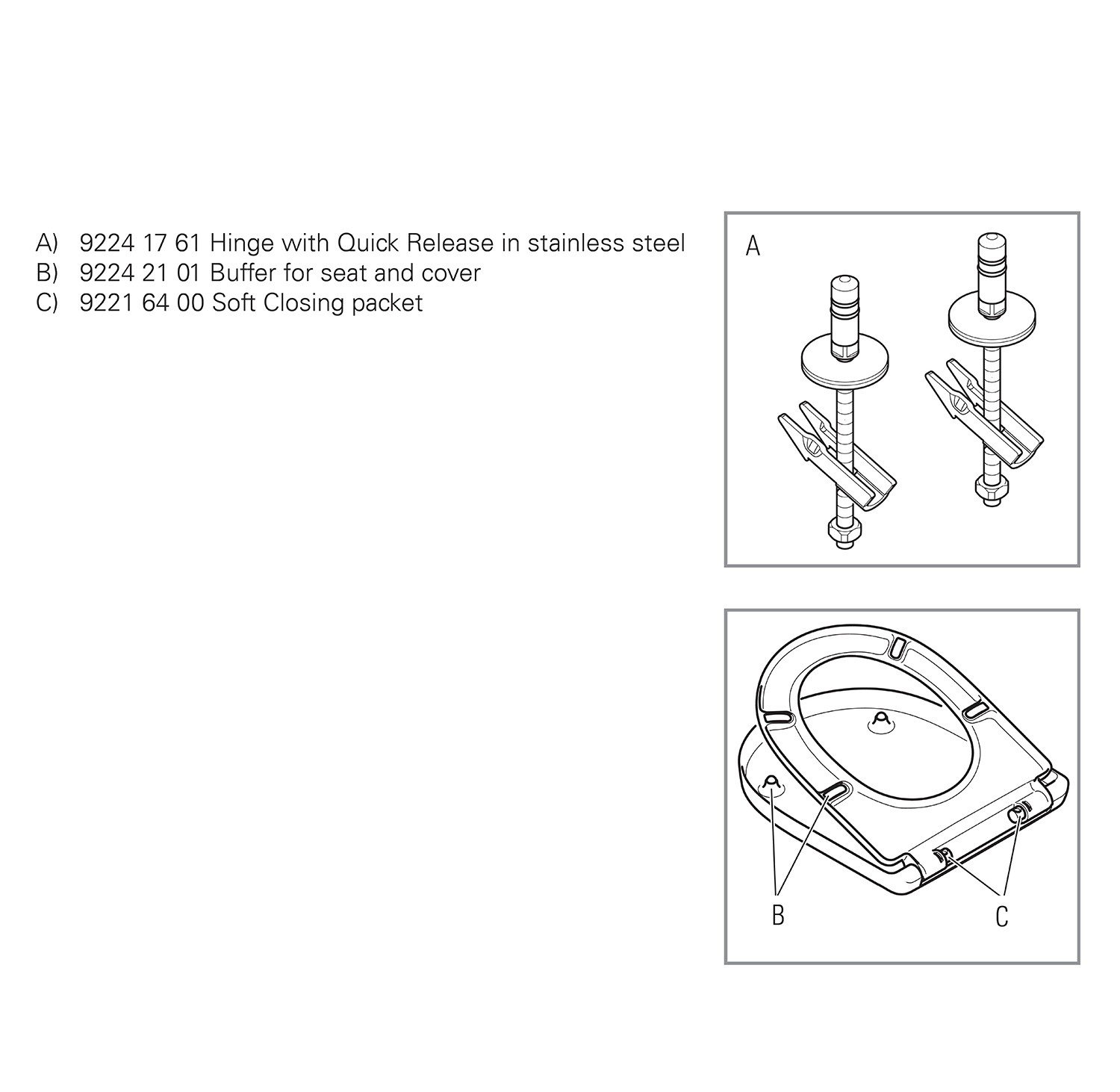 A) 9224 17 61 Hinge with Quick Release in stainless steel
B) 9224 21 01 Buffer for seat and cover
C) 9221 64 00 Soft Closing packet

A

B

C