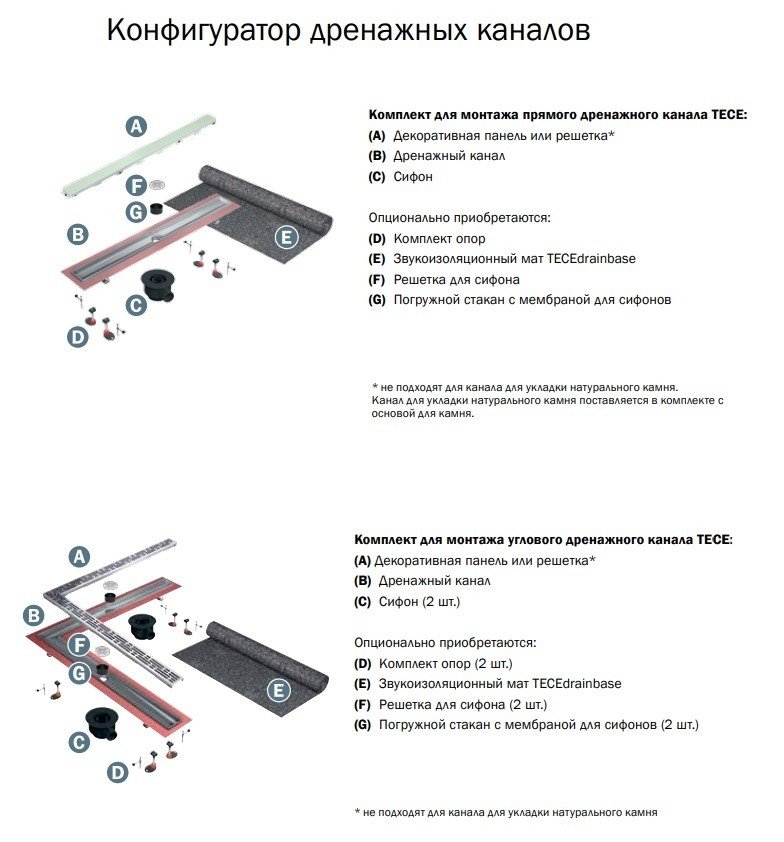 Конфигуратор дренажных каналов

A

F

G

B

E

C

D

Комплект для монтажа прямого дренажного канала TECE:
(A) Декоративная панель или решетка*
(B) Дренажный канал
(C) Сифон

Опционально приобретаются:
(D) Комплект опор
(E) Звукоизоляционный мат TECEdrainbase
(F) Решетка для сифона
(G) Погружной стакан с мембраной для сифонов

* не подходят для канала для укладки натурального камня.
Канал для укладки натурального камня поставляется в комплекте с основой для камня.

A

B

F

G

E

C

D

Комплект для монтажа углового дренажного канала TECE:
(A) Декоративная панель или решетка*
(B) Дренажный канал
(C) Сифон (2 шт.)

Опционально приобретаются:
(D) Комплект опор (2 шт.)
(E) Звукоизоляционный мат TECEdrainbase
(F) Решетка для сифона (2 шт.)
(G) Погружной стакан с мембраной для сифонов (2 шт.)

* не подходят для канала для укладки натурального камня