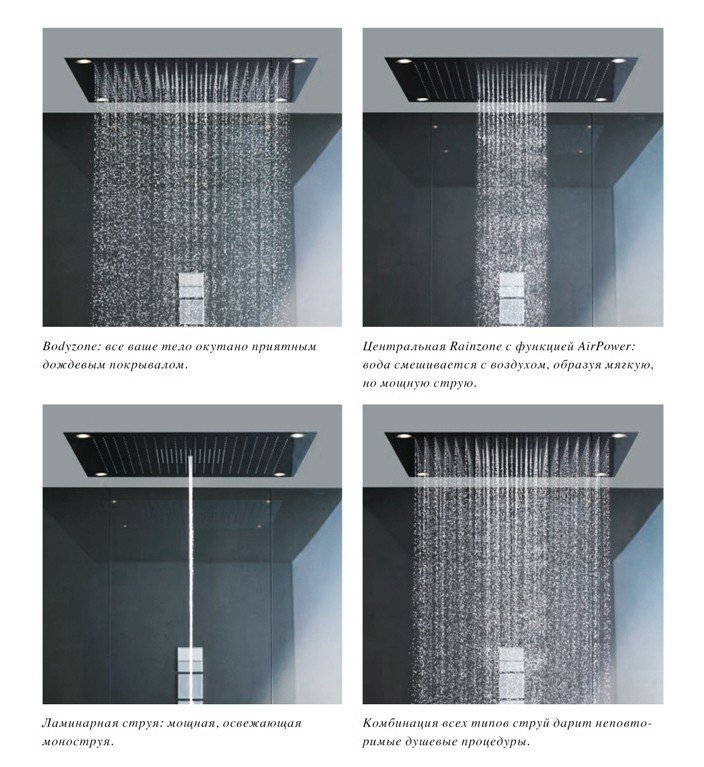 Bodyzone: все ваше тело окутано приятным дождевым покрывалом.

Центральная Rainzone с функцией AirPower: вода смешивается с воздухом, образуя мягкую, но мощную струю.

Ламинарная струя: мощная, освежающая моноструя.

Комбинация всех типов струй дарит неповторимые душевые процедуры.